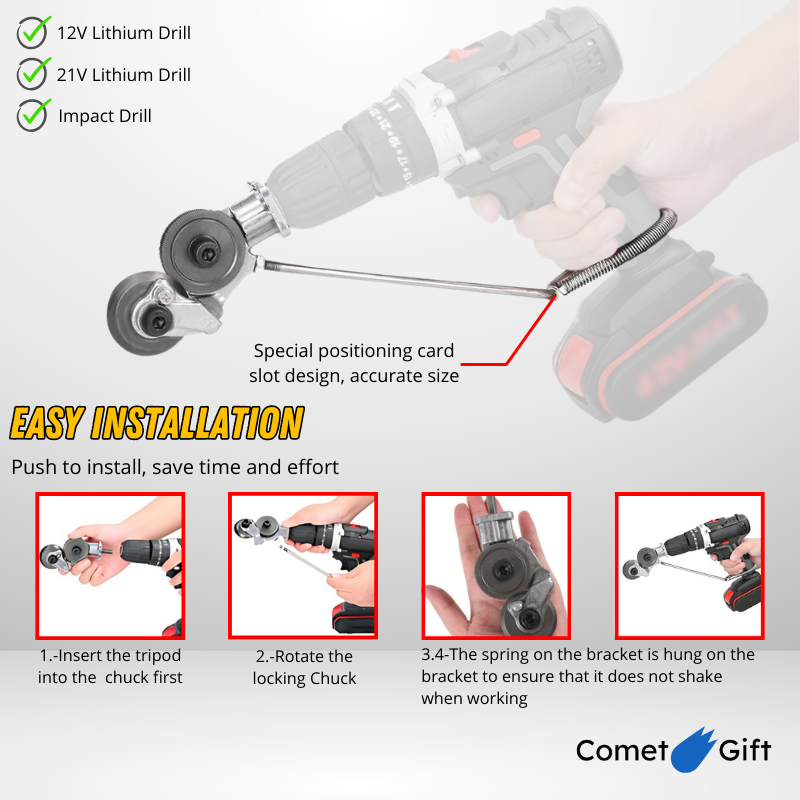 12V Lithium Drill

21V Lithium Drill

Impact Drill

Special positioning card slot design, accurate size

EASY INSTALLATION

Push to install, save time and effort

1.-Insert the tripod into the  chuck first

2.-Rotate the locking Chuck

3.4-The spring on the bracket is hung on the bracket to ensure that it does not shake when working

Comet Gift